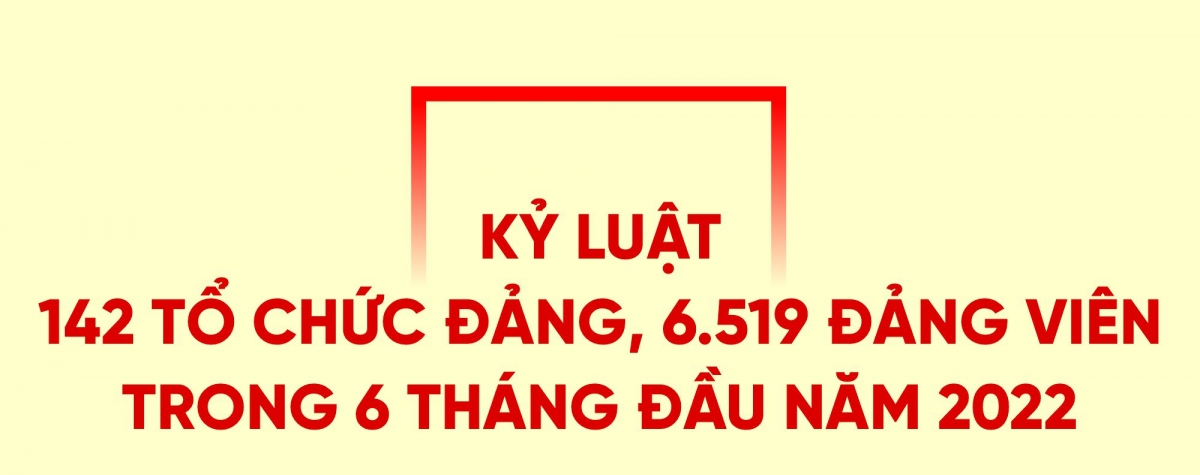 KỶ LUẬT
142 TỔ CHỨC ĐẢNG, 6.519 ĐẢNG VIÊN TRONG 6 THÁNG ĐẦU NĂM 2022