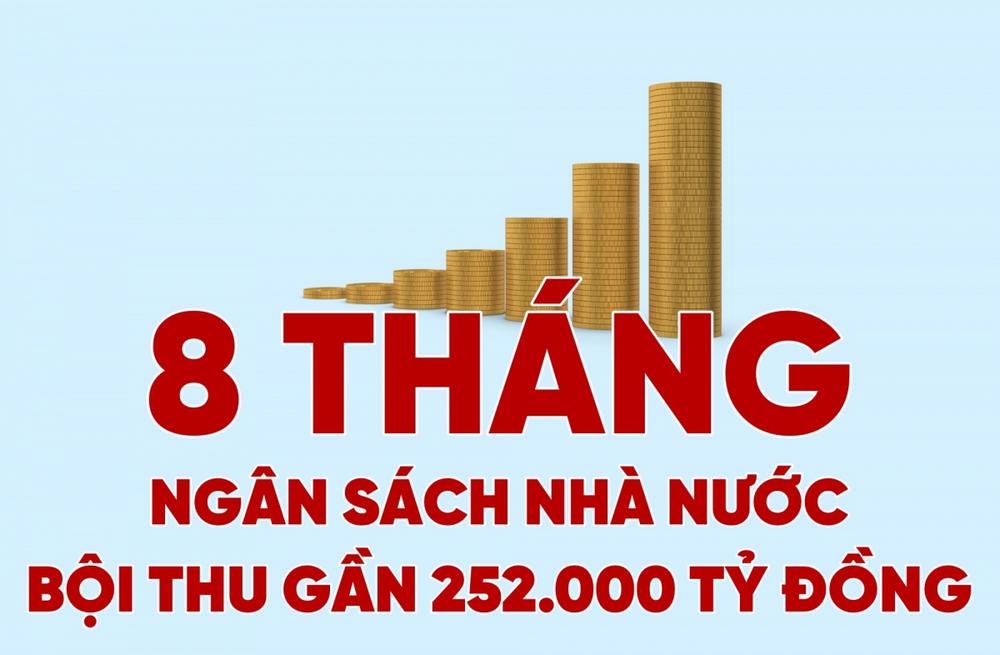 8 THÁNG
NGÂN SÁCH NHÀ NƯỚC
BỘI THU GẦN 252.000 TỶ ĐỒNG