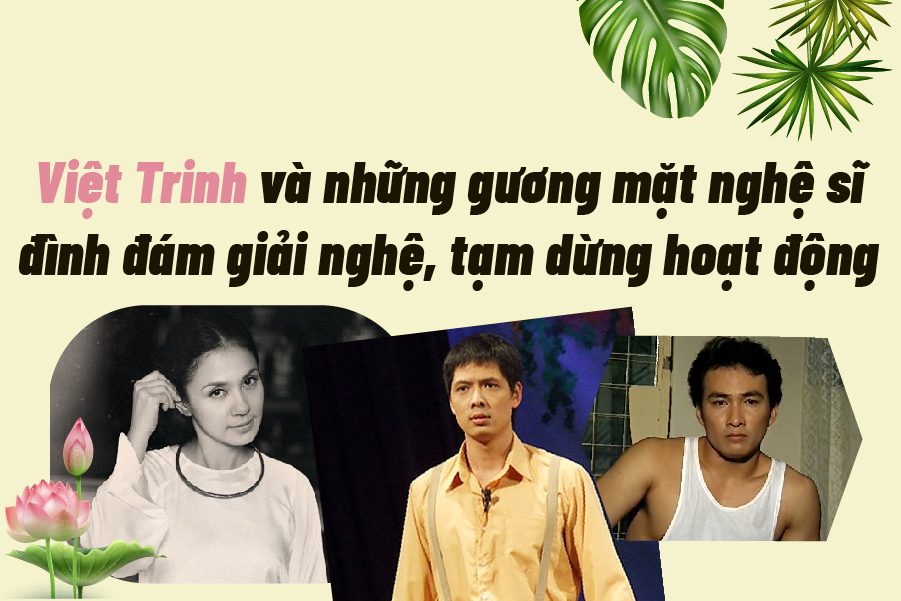 Việt Trinh và những gương mặt nghệ sĩ đình đám giải nghệ, tạm dừng hoạt động